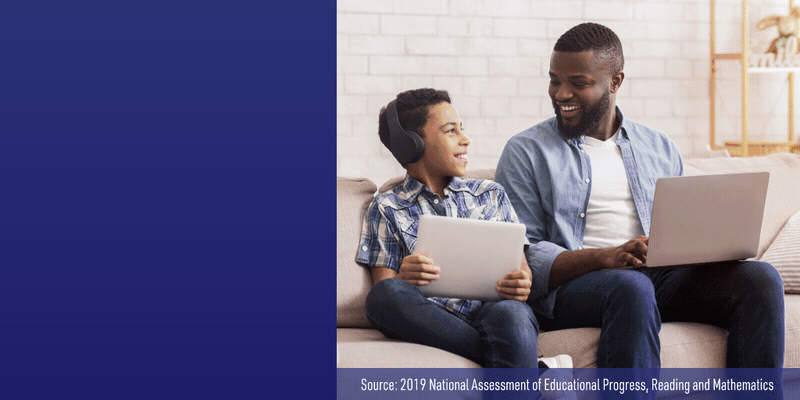 Source: 2019 National Assessment of Educational Progress, Reading and Mathematics